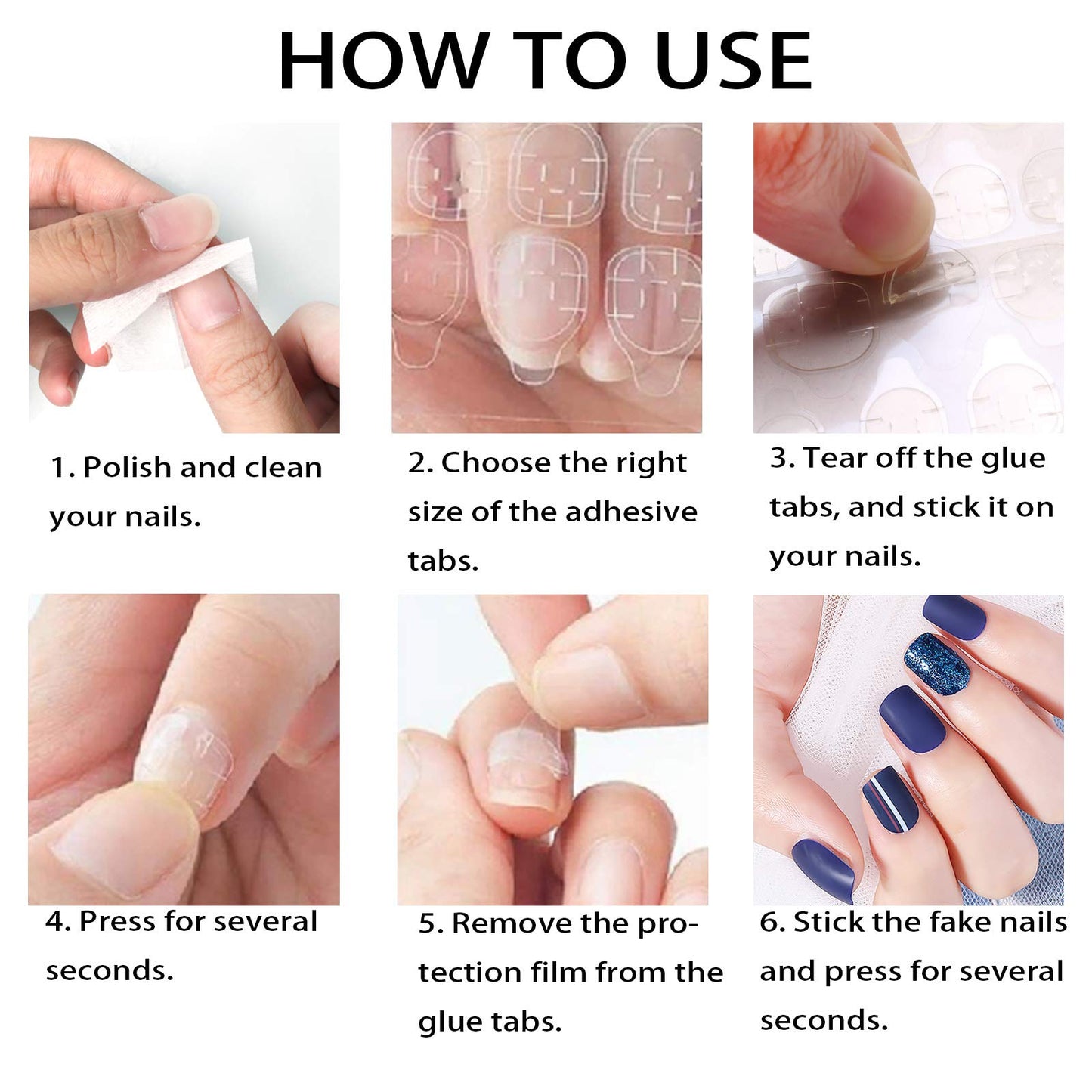 HOW TO USE

1. Polish and clean your nails.

2. Choose the right size of the adhesive tabs.

3. Tear off the glue tabs, and stick it on your nails.

4. Press for several seconds.

5. Remove the protection film from the glue tabs.

6. Stick the fake nails and press for several seconds.