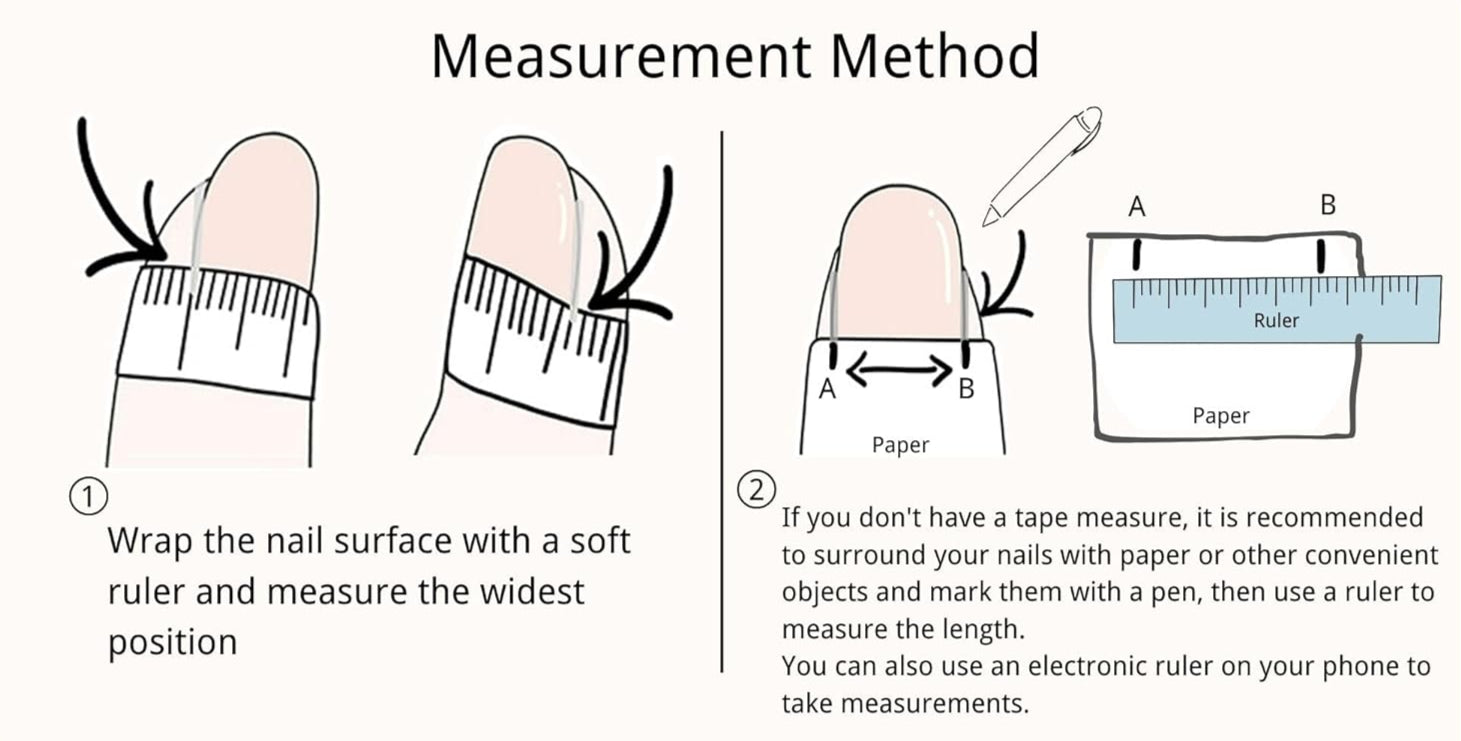 Measurement Method

①
Wrap the nail surface with a soft ruler and measure the widest position

A B
Paper

A B
Ruler
Paper

②
If you don't have a tape measure, it is recommended to surround your nails with paper or other convenient objects and mark them with a pen, then use a ruler to measure the length.
You can also use an electronic ruler on your phone to take measurements.