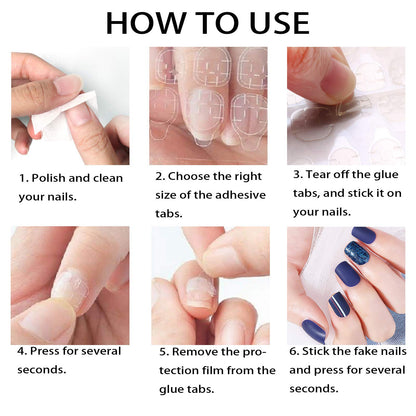 HOW TO USE

1. Polish and clean your nails.

2. Choose the right size of the adhesive tabs.

3. Tear off the glue tabs, and stick it on your nails.

4. Press for several seconds.

5. Remove the protection film from the glue tabs.

6. Stick the fake nails and press for several seconds.